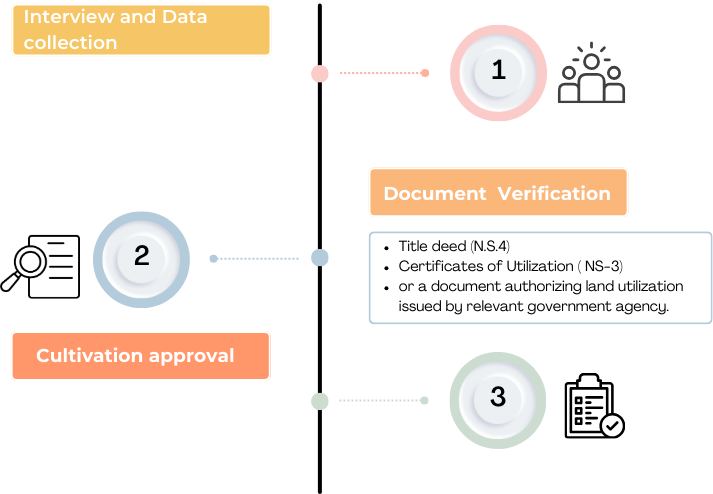 Interview and Data collection

1

Document Verification

2

- Title deed (N.S.4)
- Certificates of Utilization ( NS-3)
- or a document authorizing land utilization issued by relevant government agency.

Cultivation approval

3